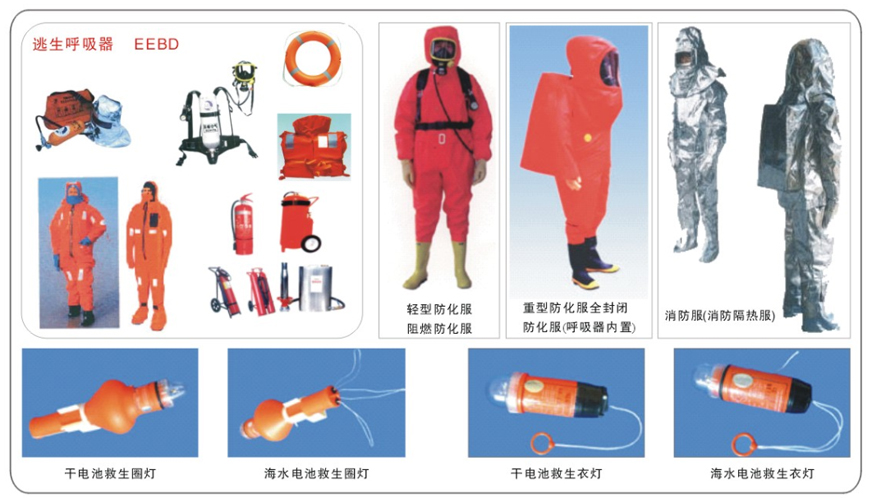 逃生呼吸器 EEBD

轻型防化服
阻燃防化服

重型防化服全封闭
防化服(呼吸器内置)

消防服(消防隔热服)

干电池救生圈灯

海水电池救生圈灯

干电池救生衣灯

海水电池救生衣灯